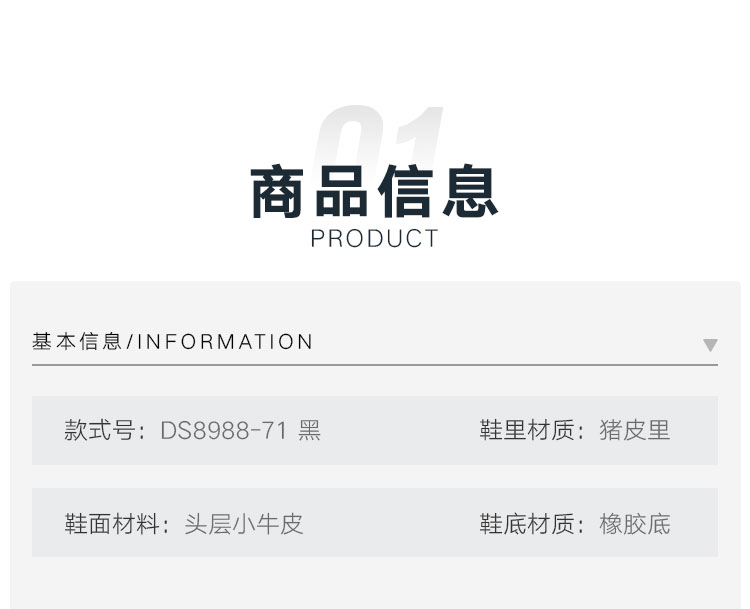 01
商品信息
PRODUCT

基本信息/INFORMATION

款式号：DS8988-71 黑 鞋里材质：猪皮里

鞋面材料：头层小牛皮 鞋底材质：橡胶底