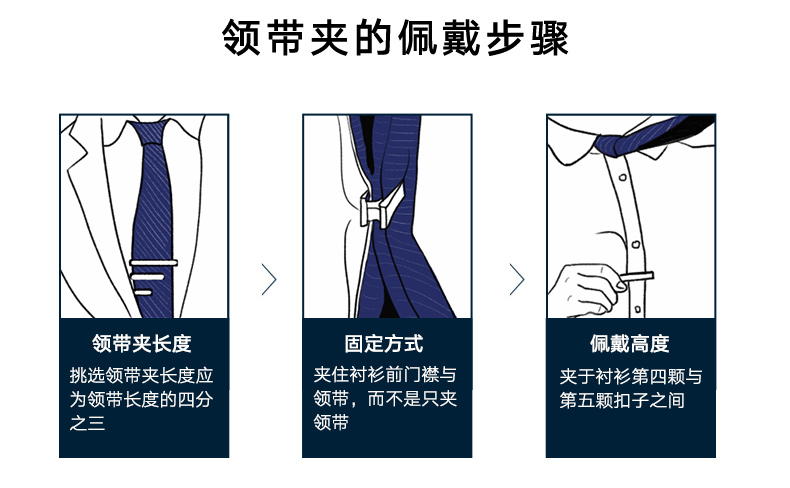 领带夹的佩戴步骤

领带夹长度

挑选领带夹长度应为领带长度的四分之三

固定方式

夹住衬衫前门襟与领带，而不是只夹领带

佩戴高度

夹于衬衫第四颗与第五颗扣子之间