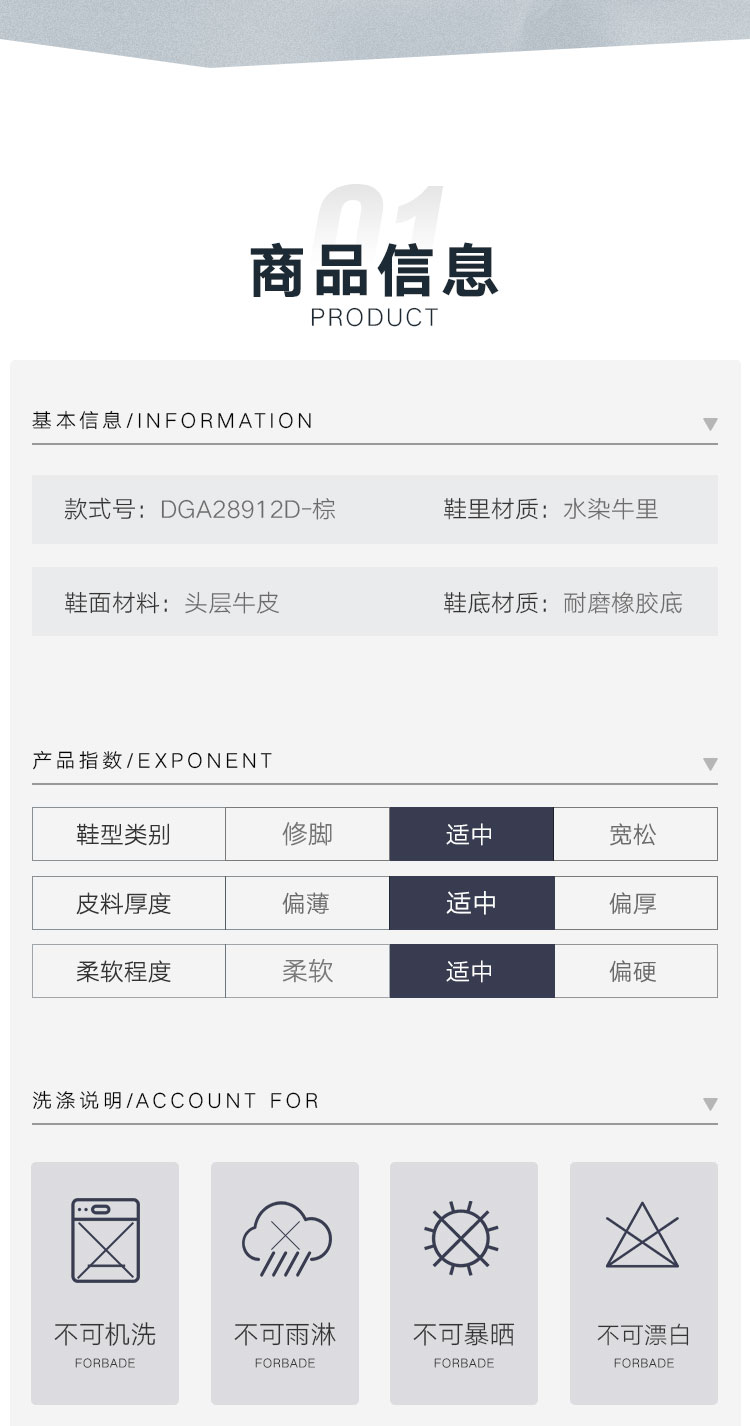 01

商品信息
PRODUCT

基本信息/INFORMATION

款式号：DGA28912D-棕 鞋里材质：水染牛里

鞋面材料：头层牛皮 鞋底材质：耐磨橡胶底

产品指数/EXPONENT

| 鞋型类别 | 修脚 | 适中 | 宽松 |
|---|---|---|---|
| 皮料厚度 | 偏薄 | 适中 | 偏厚 |
| 柔软程度 | 柔软 | 适中 | 偏硬 |

洗涤说明/ACCOUNT FOR

不可机洗
FORBADE

不可雨淋
FORBADE

不可暴晒
FORBADE

不可漂白
FORBADE