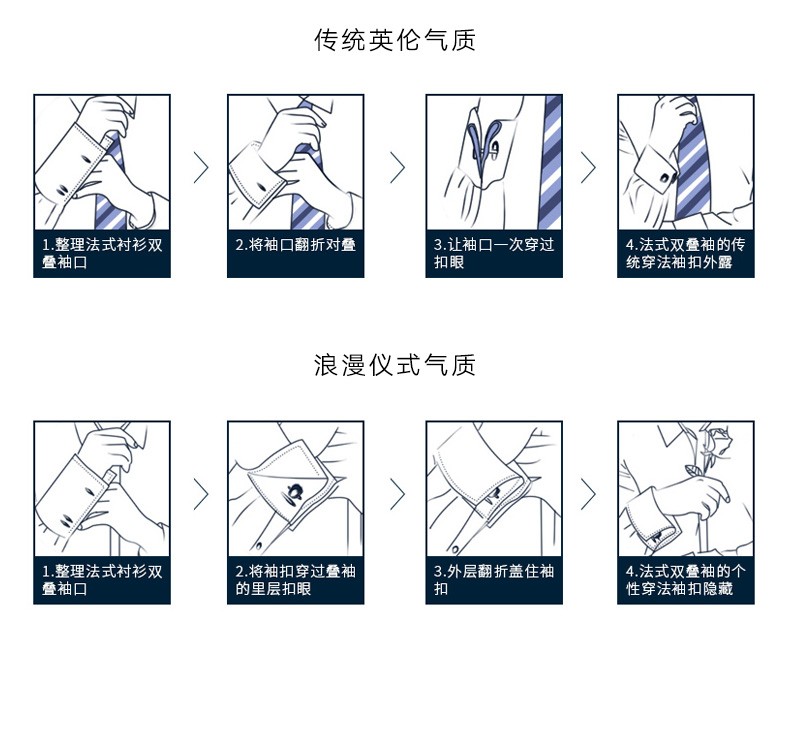 传统英伦气质

1.整理法式衬衫双叠袖口

2.将袖口翻折对叠

3.让袖口一次穿过扣眼

4.法式双叠袖的传统穿法袖扣外露

浪漫仪式气质

1.整理法式衬衫双叠袖口

2.将袖扣穿过叠袖的里层扣眼

3.外层翻折盖住袖扣

4.法式双叠袖的个性穿法袖扣隐藏