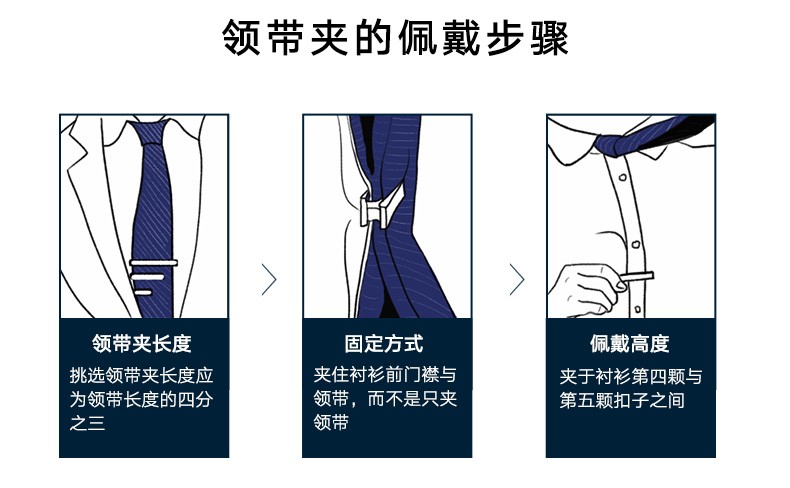 领带夹的佩戴步骤

领带夹长度

挑选领带夹长度应为领带长度的四分之三

固定方式

夹住衬衫前门襟与领带，而不是只夹领带

佩戴高度

夹于衬衫第四颗与第五颗扣子之间