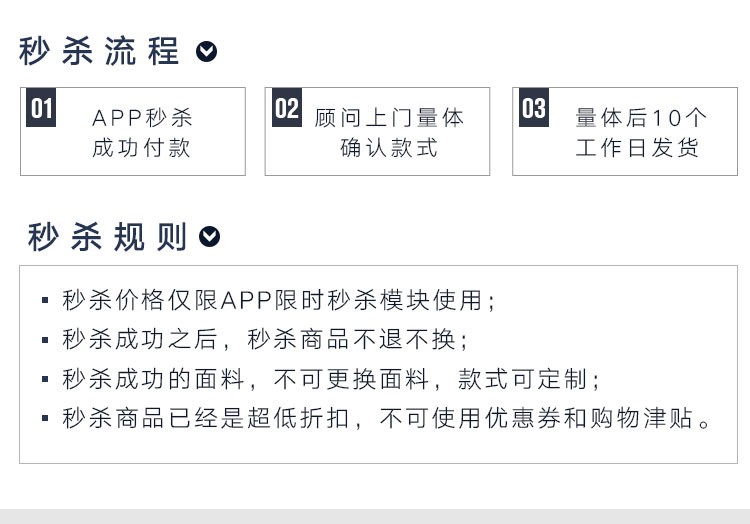 秒杀流程

01
APP秒杀
成功付款

02
顾问上门量体
确认款式

03
量体后10个
工作日发货

秒杀规则

• 秒杀价格仅限APP限时秒杀模块使用；
• 秒杀成功之后，秒杀商品不退不换；
• 秒杀成功的面料，不可更换面料，款式可定制；
• 秒杀商品已经是超低折扣，不可使用优惠券和购物津贴。