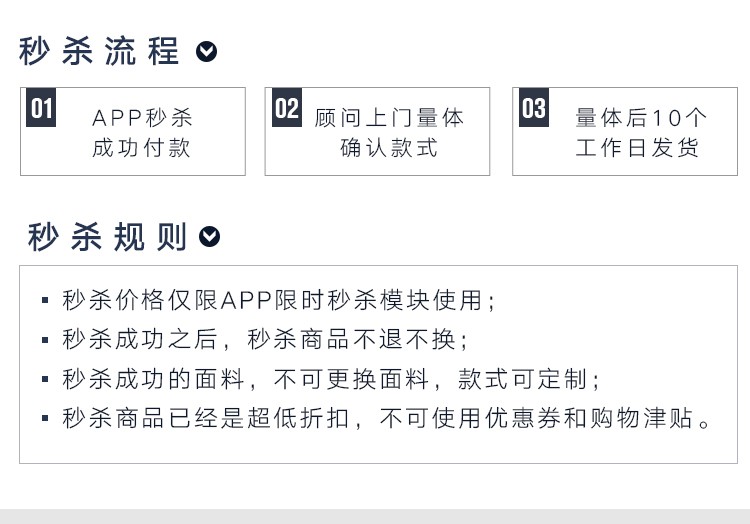 秒杀流程

01
APP秒杀
成功付款

02
顾问上门量体
确认款式

03
量体后10个
工作日发货

秒杀规则

• 秒杀价格仅限APP限时秒杀模块使用；
• 秒杀成功之后，秒杀商品不退不换；
• 秒杀成功的面料，不可更换面料，款式可定制；
• 秒杀商品已经是超低折扣，不可使用优惠券和购物津贴。