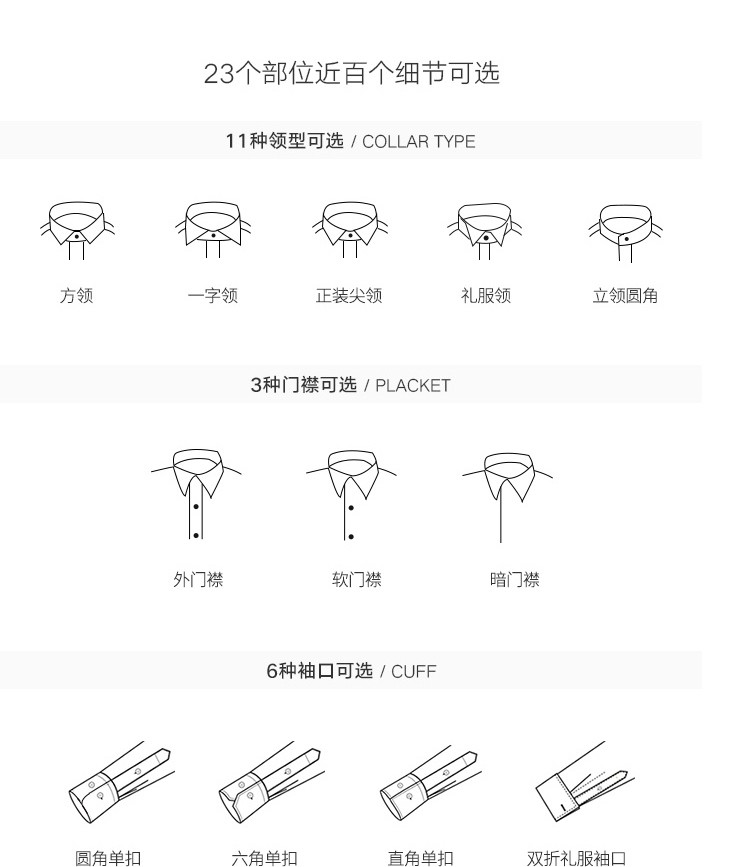 23个部位近百个细节可选

11种领型可选 / COLLAR TYPE

方领

一字领

正装尖领

礼服领

立领圆角

3种门襟可选 / PLACKET

外门襟

软门襟

暗门襟

6种袖口可选 / CUFF

圆角单扣

六角单扣

直角单扣

双折礼服袖口