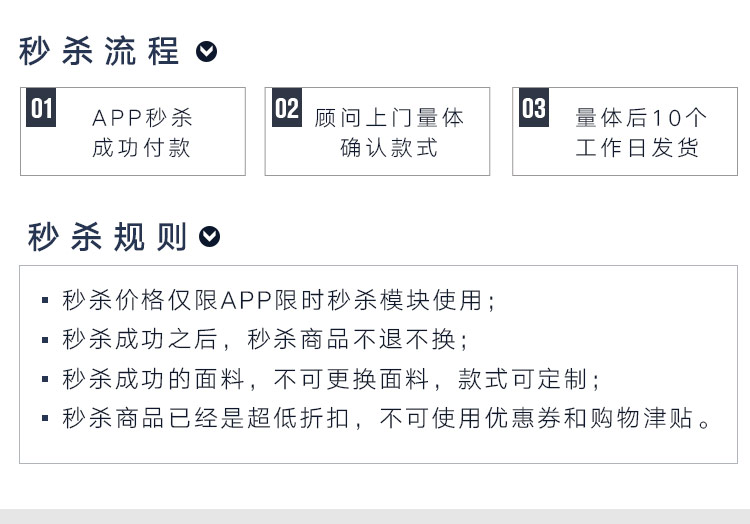 秒杀流程

01
APP秒杀
成功付款

02
顾问上门量体
确认款式

03
量体后10个
工作日发货

秒杀规则

• 秒杀价格仅限APP限时秒杀模块使用；
• 秒杀成功之后，秒杀商品不退不换；
• 秒杀成功的面料，不可更换面料，款式可定制；
• 秒杀商品已经是超低折扣，不可使用优惠券和购物津贴。